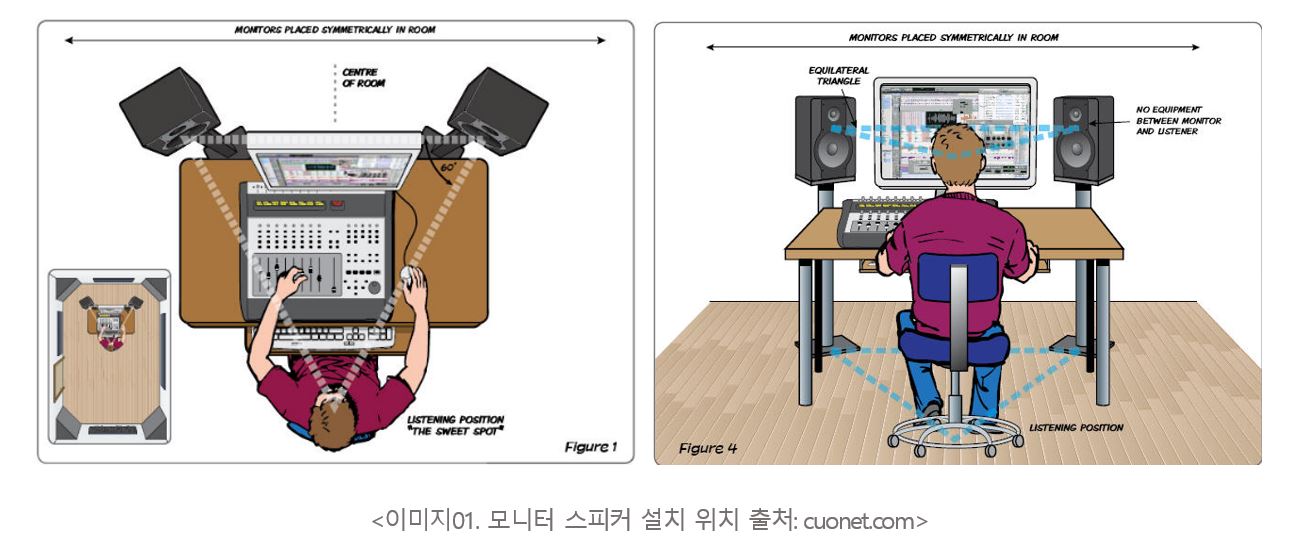 MONITORS PLACED SYMMETRICALLY IN ROOM

CENTRE OF ROOM

60°

LISTENING POSITION "THE SWEET SPOT"

Figure 1

MONITORS PLACED SYMMETRICALLY IN ROOM

EQUILATERAL TRIANGLE

NO EQUIPMENT BETWEEN MONITOR AND LISTENER

LISTENING POSITION

Figure 4

<이미지01. 모니터 스피커 설치 위치 출처: cuonet.com>